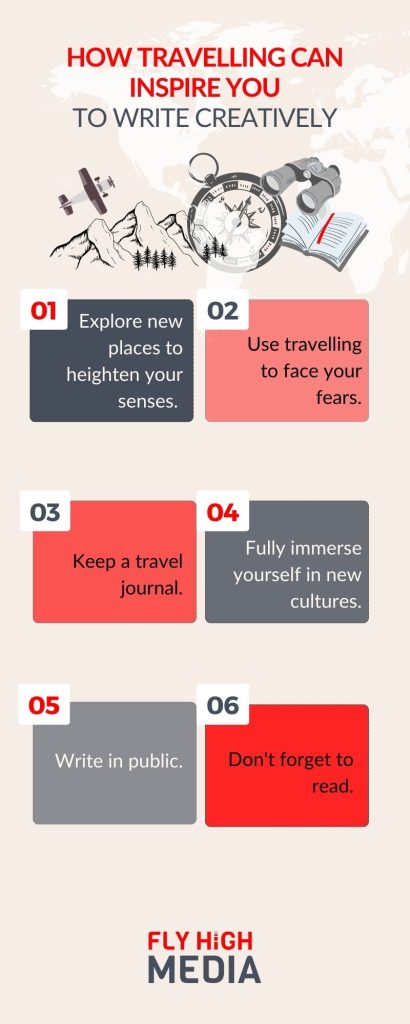 HOW TRAVELLING CAN INSPIRE YOU
TO WRITE CREATIVELY

01
Explore new places to heighten your senses.

02
Use travelling to face your fears.

03
Keep a travel journal.

04
Fully immerse yourself in new cultures.

05
Write in public.

06
Don't forget to read.

FLY HIGH
MEDIA