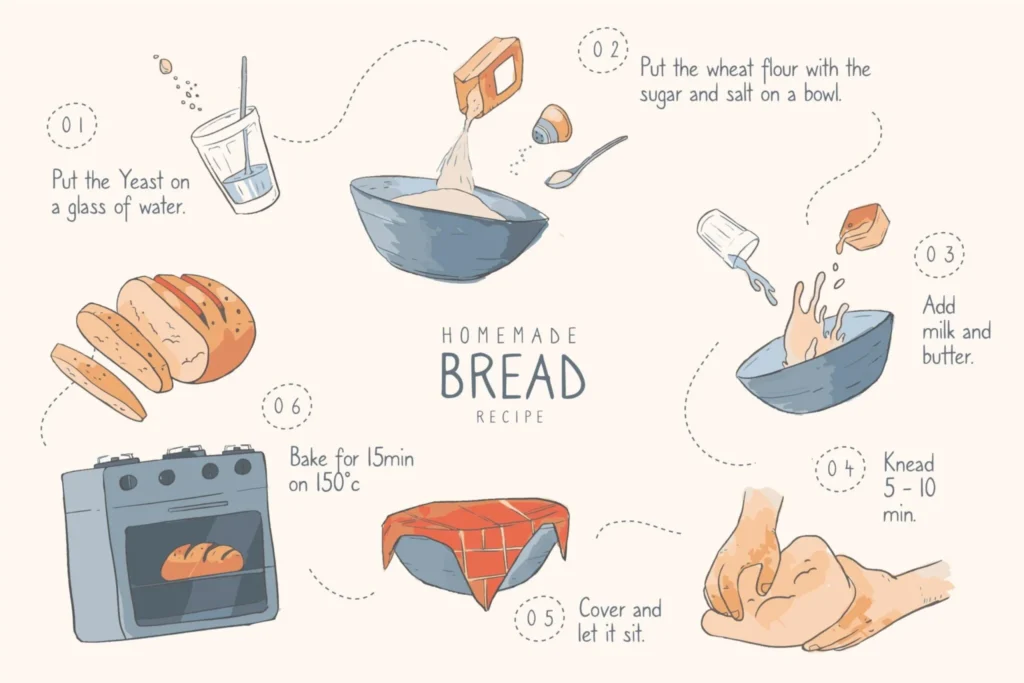 HOMEMADE
BREAD
RECIPE

01
Put the Yeast on a glass of water.

02
Put the wheat flour with the sugar and salt on a bowl.

03
Add milk and butter.

04
Knead 5 - 10 min.

05
Cover and let it sit.

06
Bake for 15min on 150°c